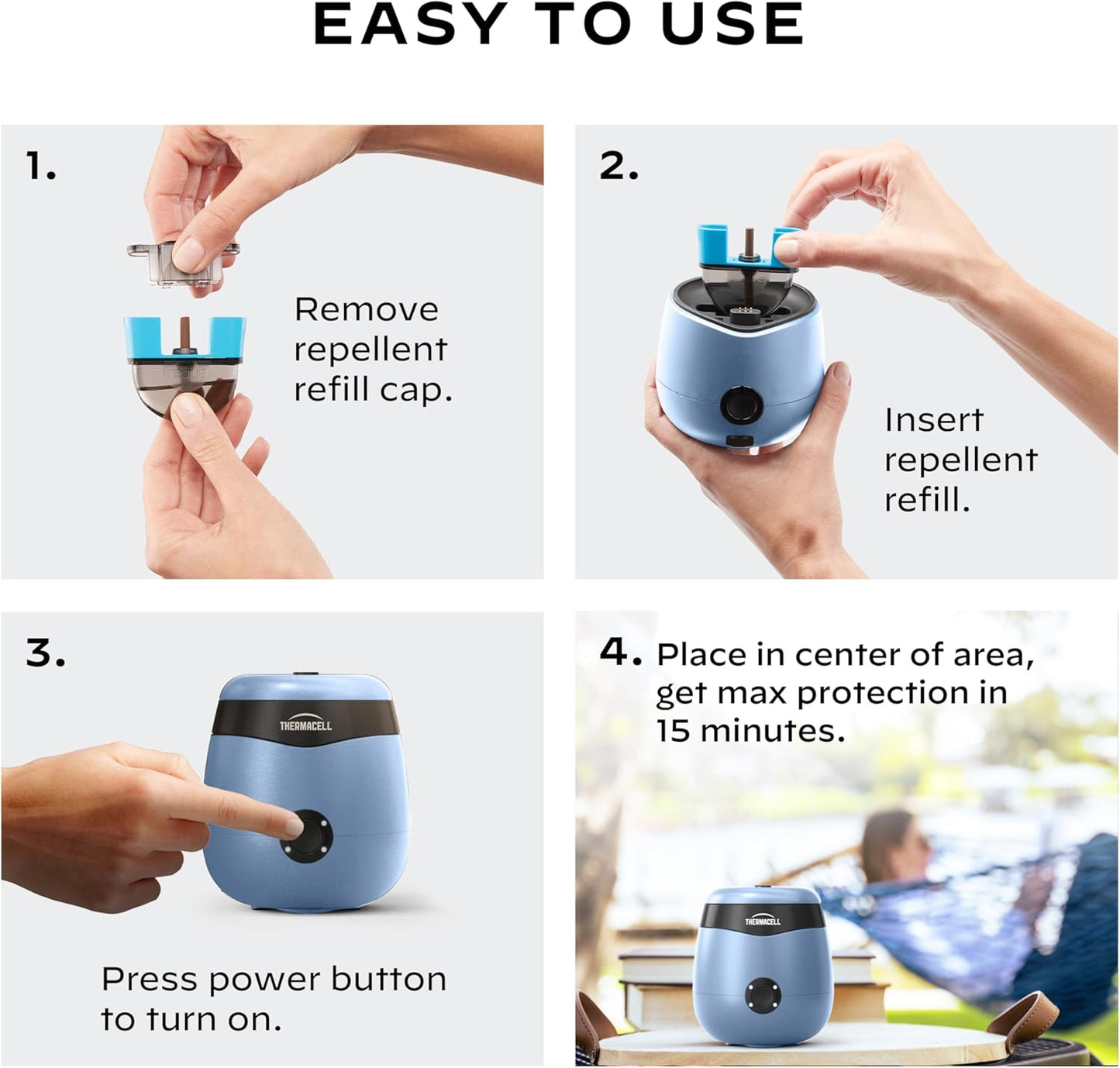 EASY TO USE

1.

Remove repellent refill cap.

2.

Insert repellent refill.

3.

THERMACELL

Press power button to turn on.

4. Place in center of area, get max protection in 15 minutes.

THERMACELL